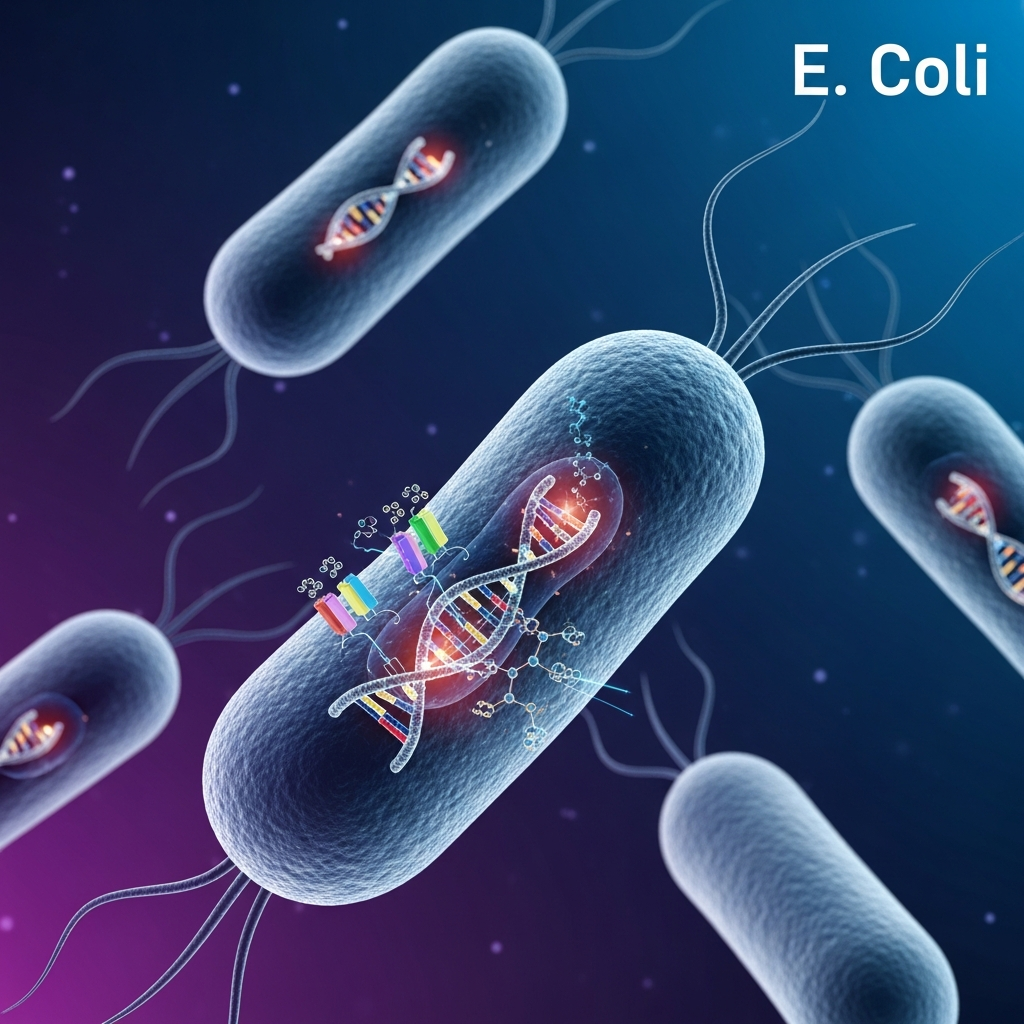 E. Coli