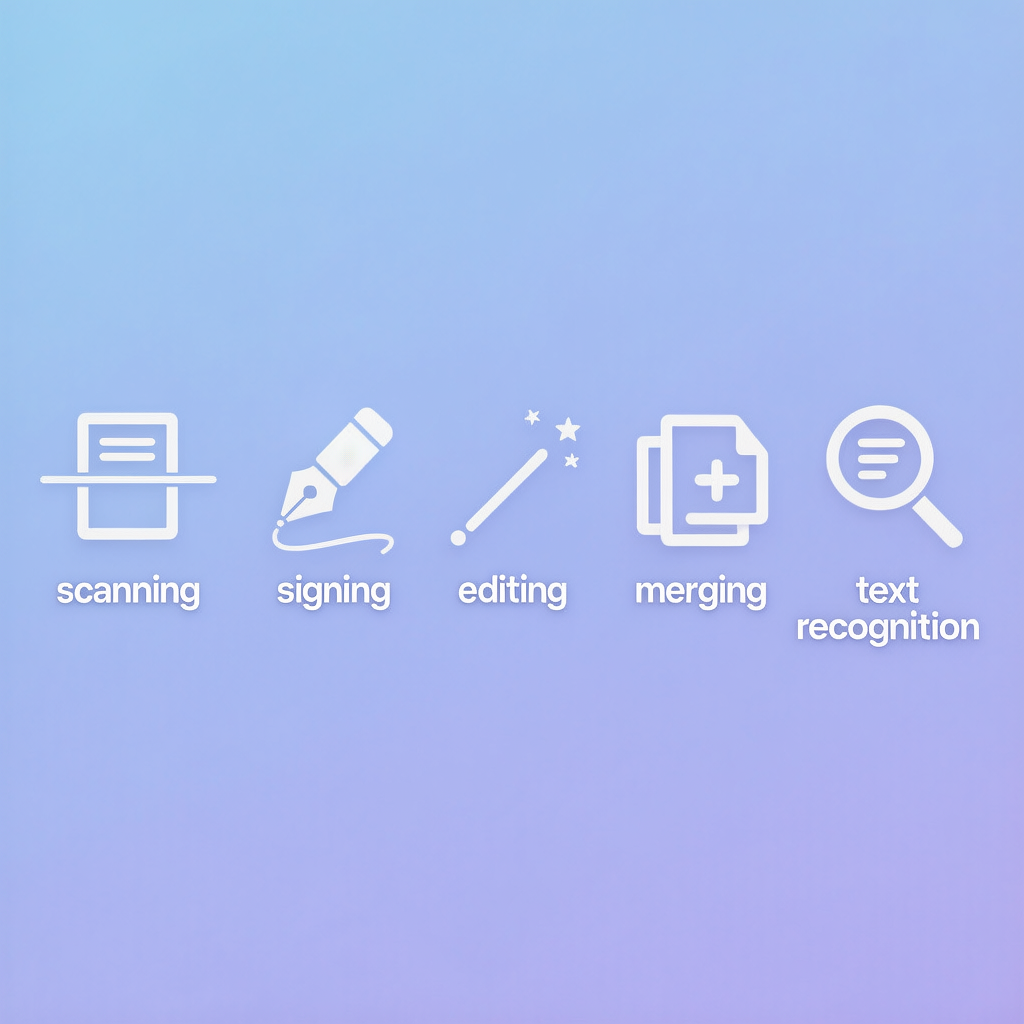 scanning signing editing merging text recognition