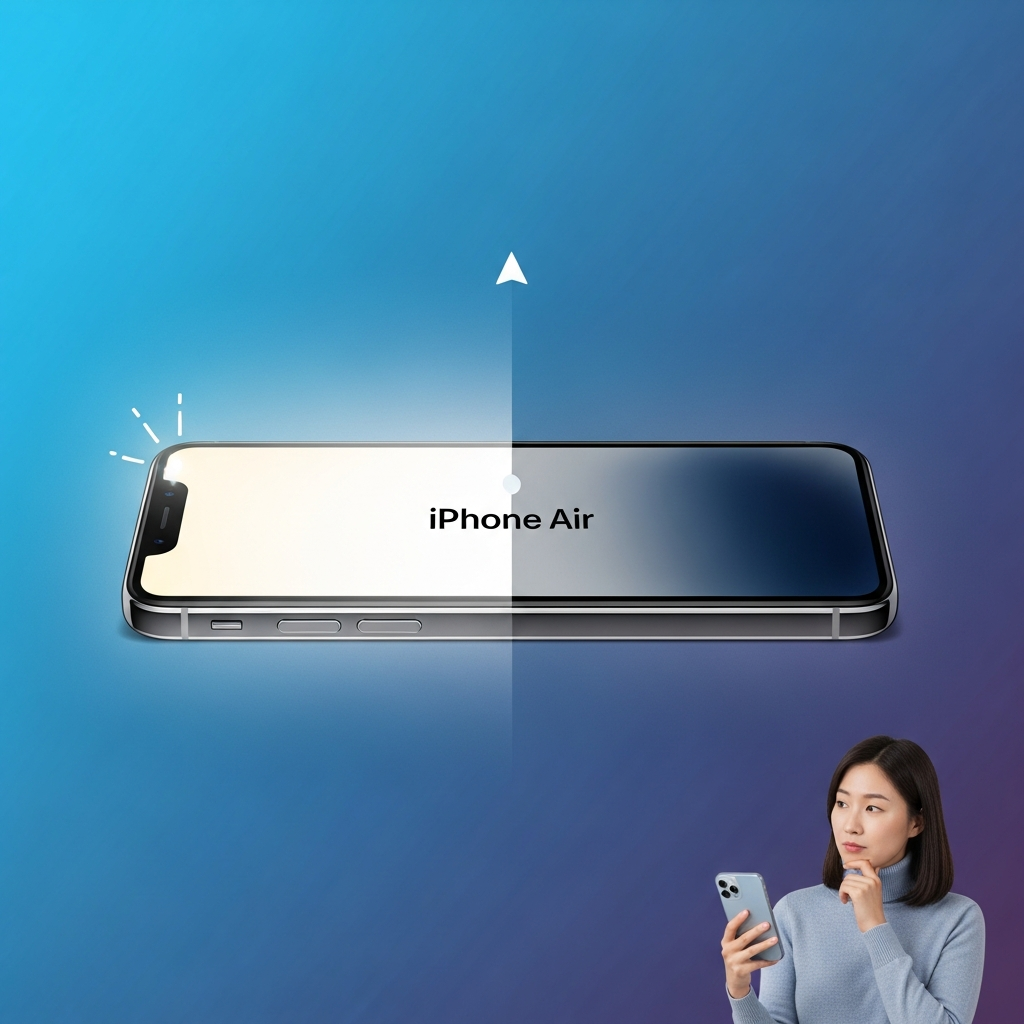 iPhone Air