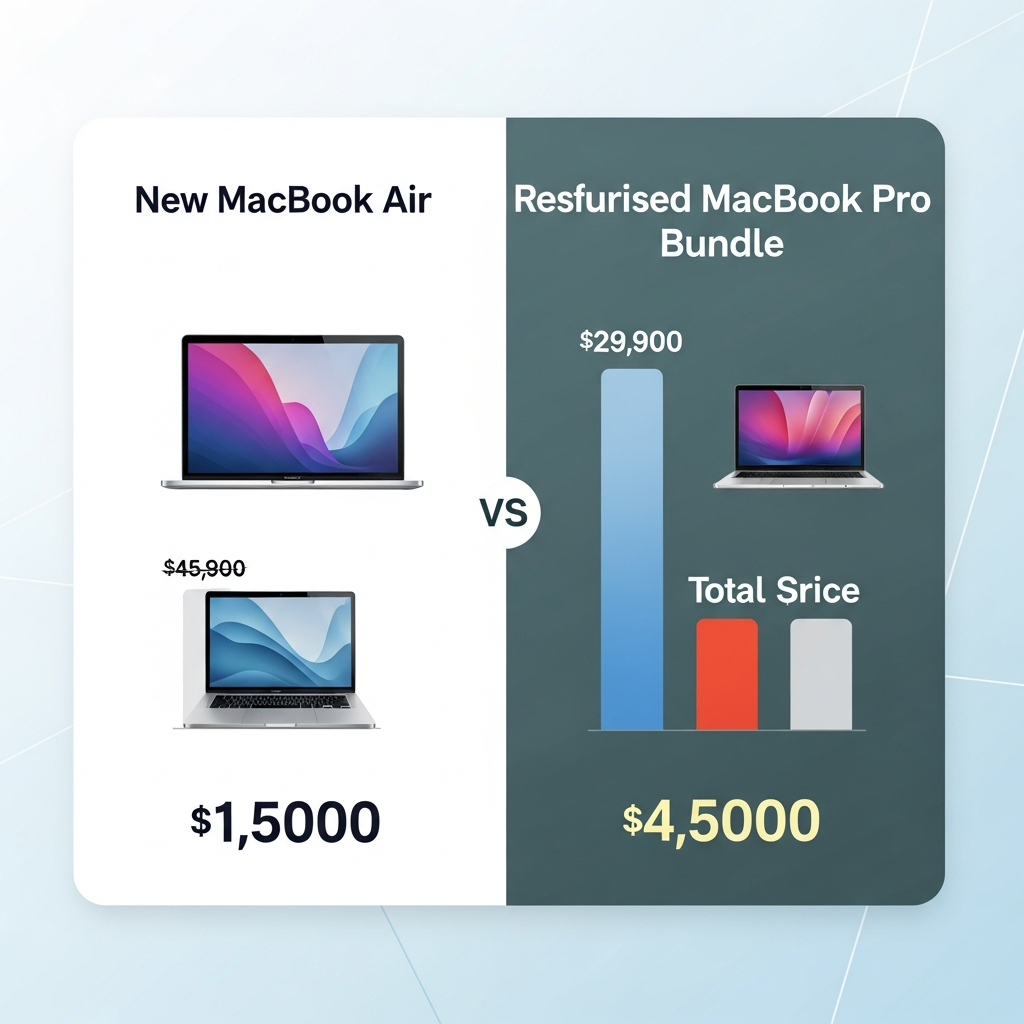 New MacBook Air

$45,900

$1,5000

VS

Resfurised MacBook Pro Bundle

$29,900

Total Srice

$4,5000