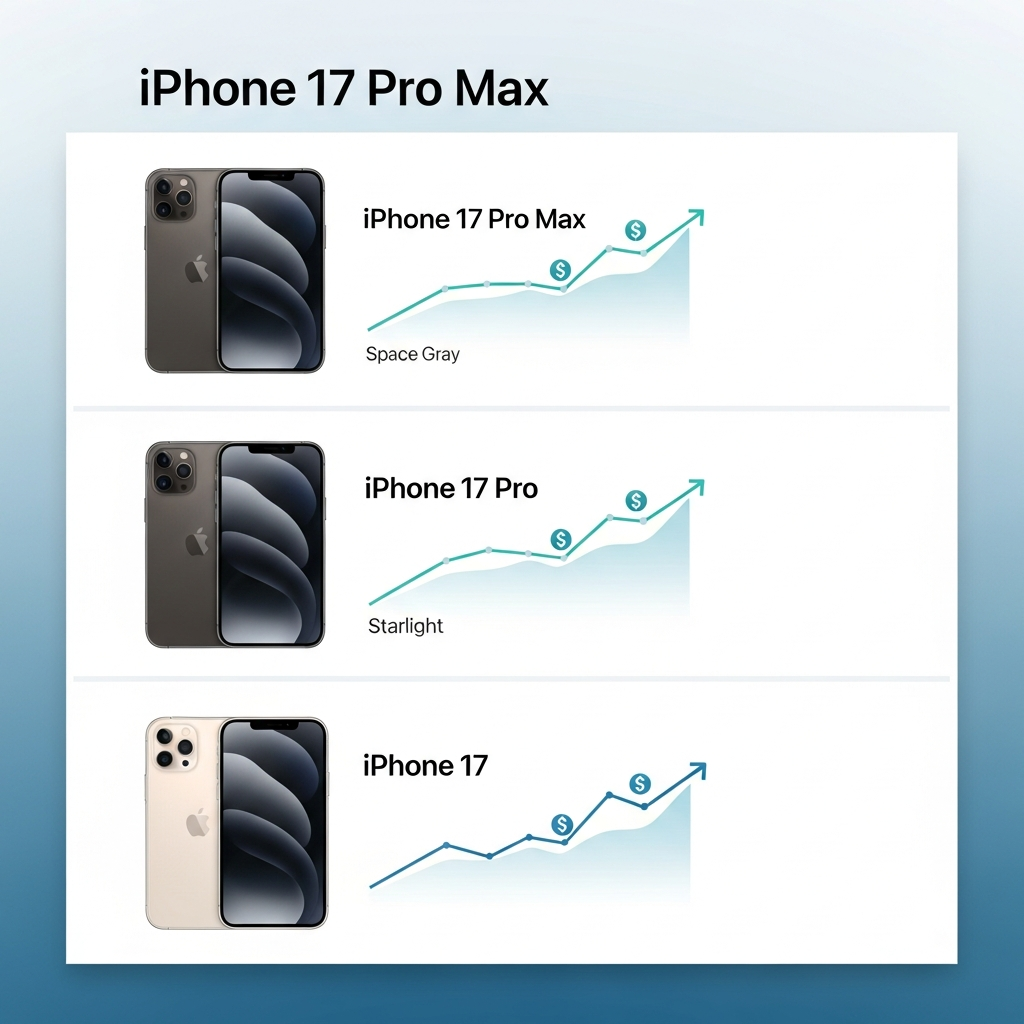 iPhone 17 Pro Max

iPhone 17 Pro Max

$

$

Space Gray

iPhone 17 Pro

$

$

Starlight

iPhone 17

$

$