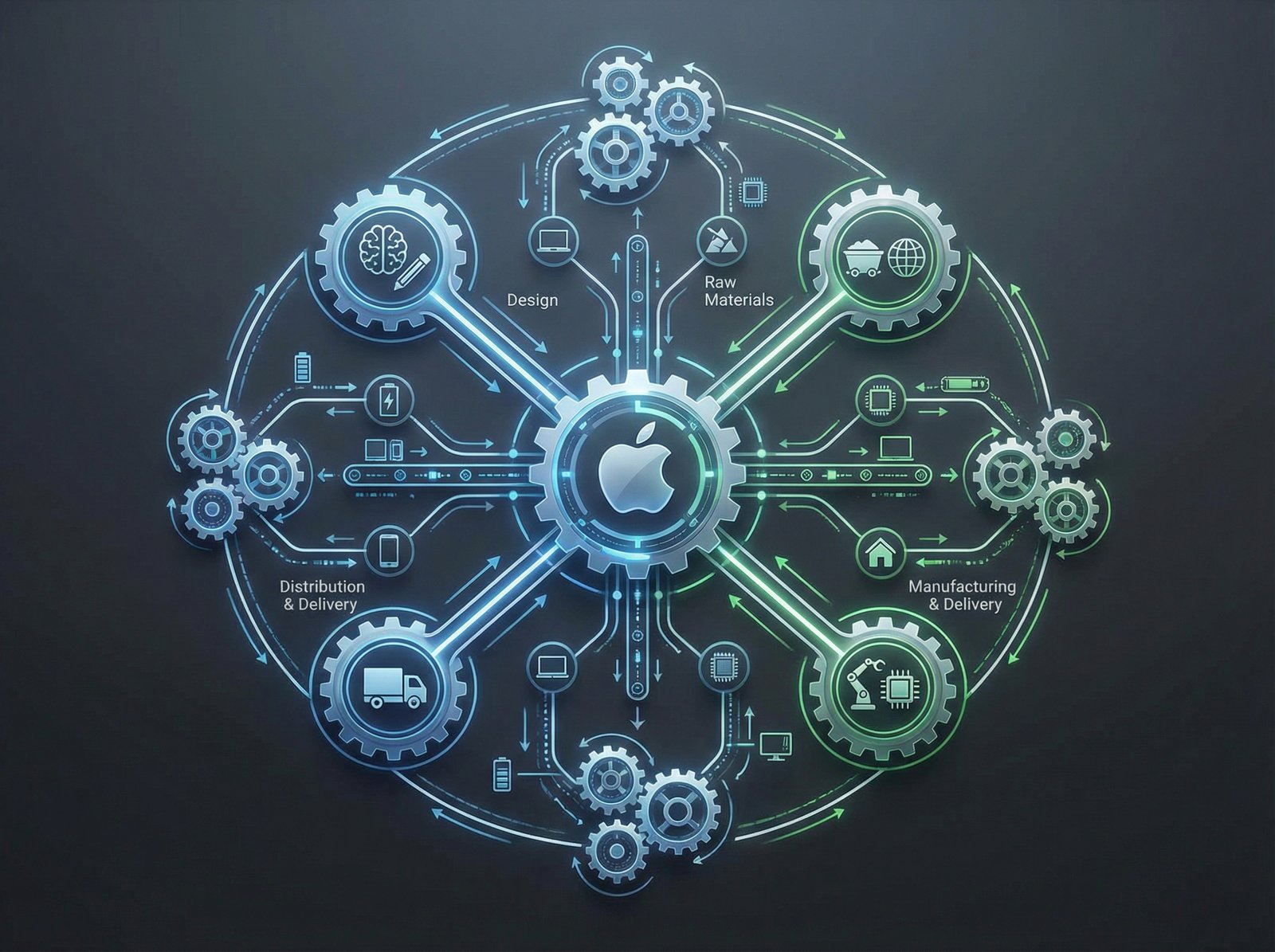 Design

Raw Materials

Distribution & Delivery

Manufacturing & Delivery