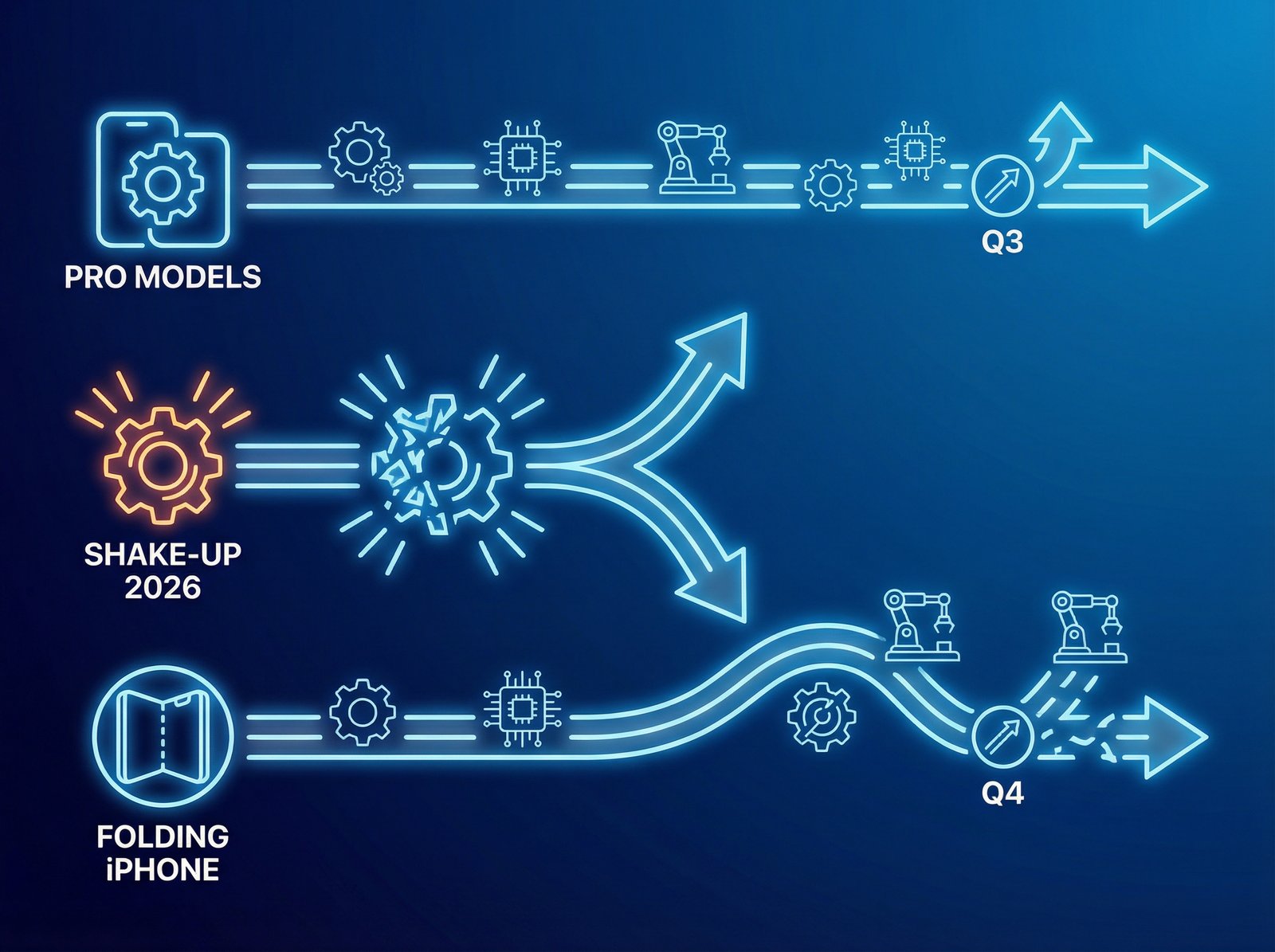 PRO MODELS

Q3

SHAKE-UP 2026

FOLDING iPHONE

Q4