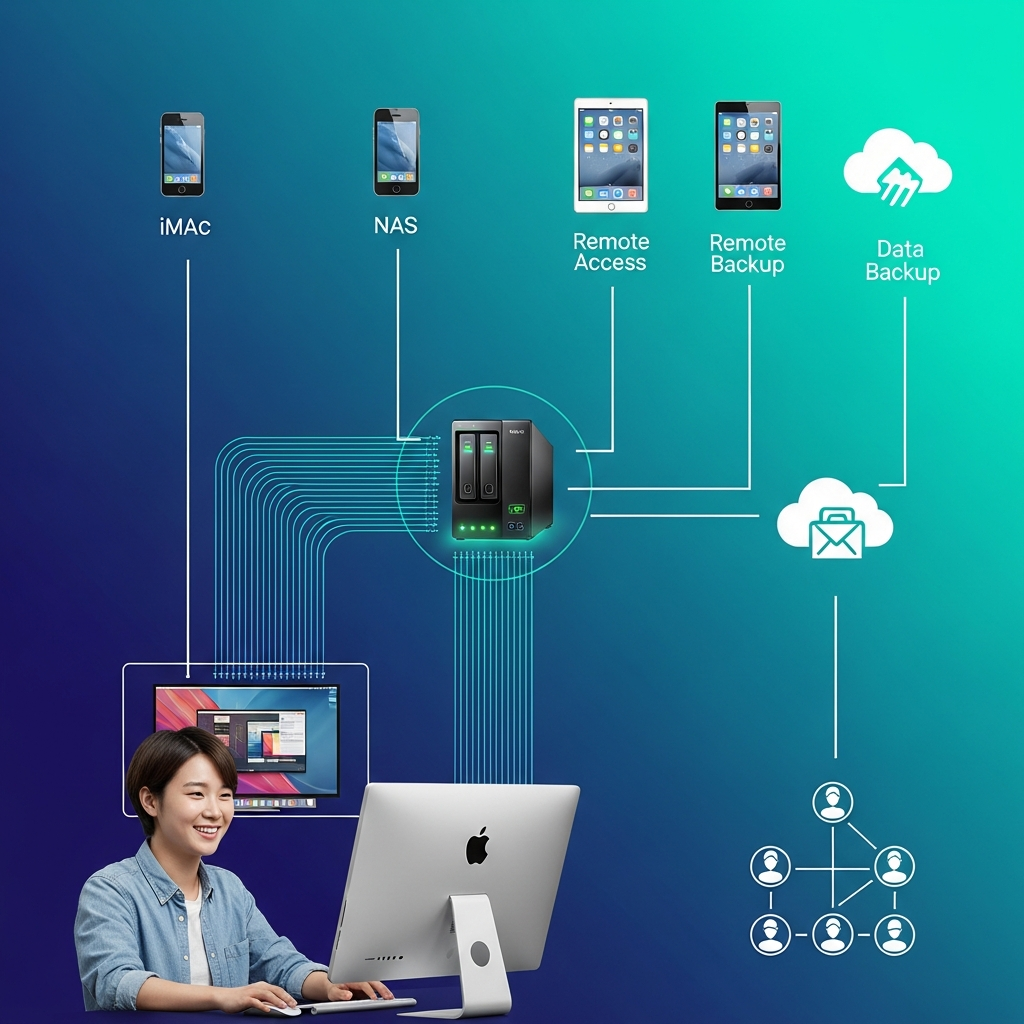 iMAc

NAS

Remote Access

Remote Backup

Data Backup