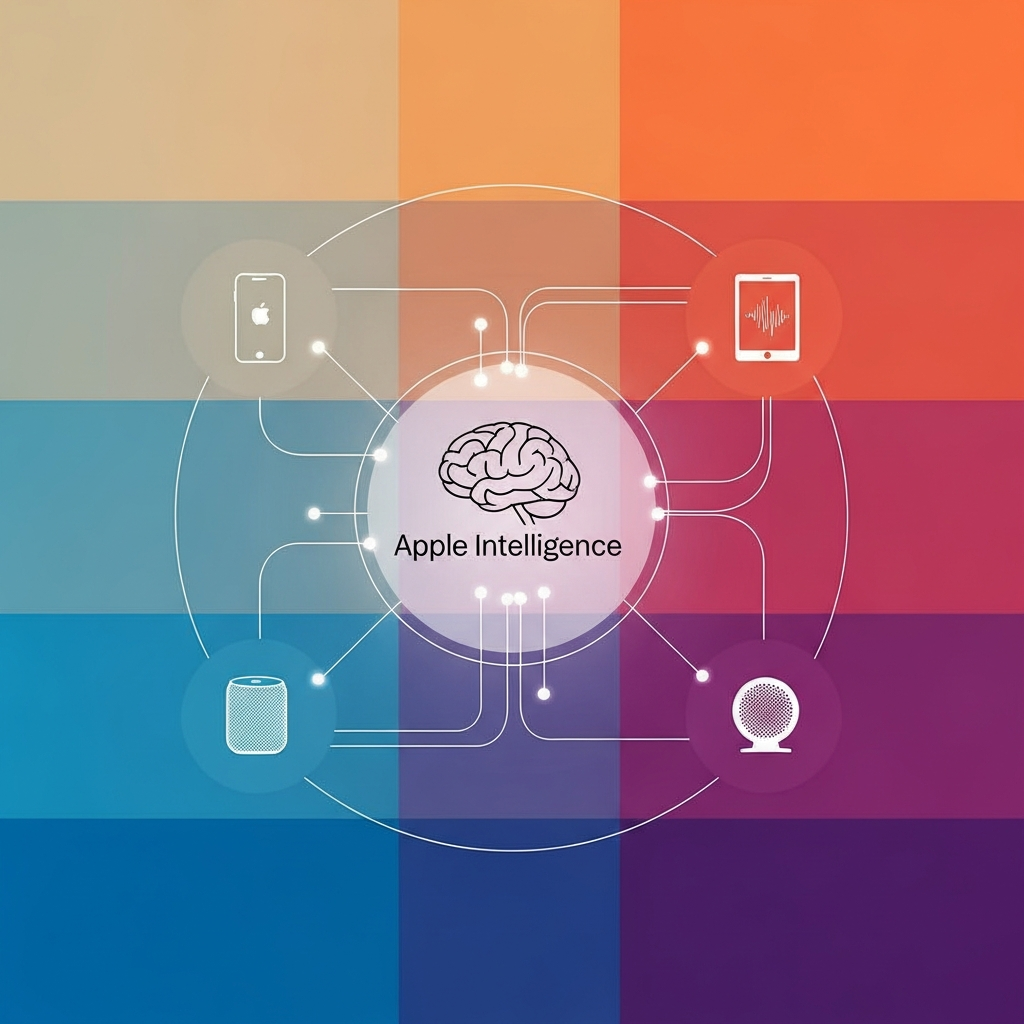 Apple Intelligence