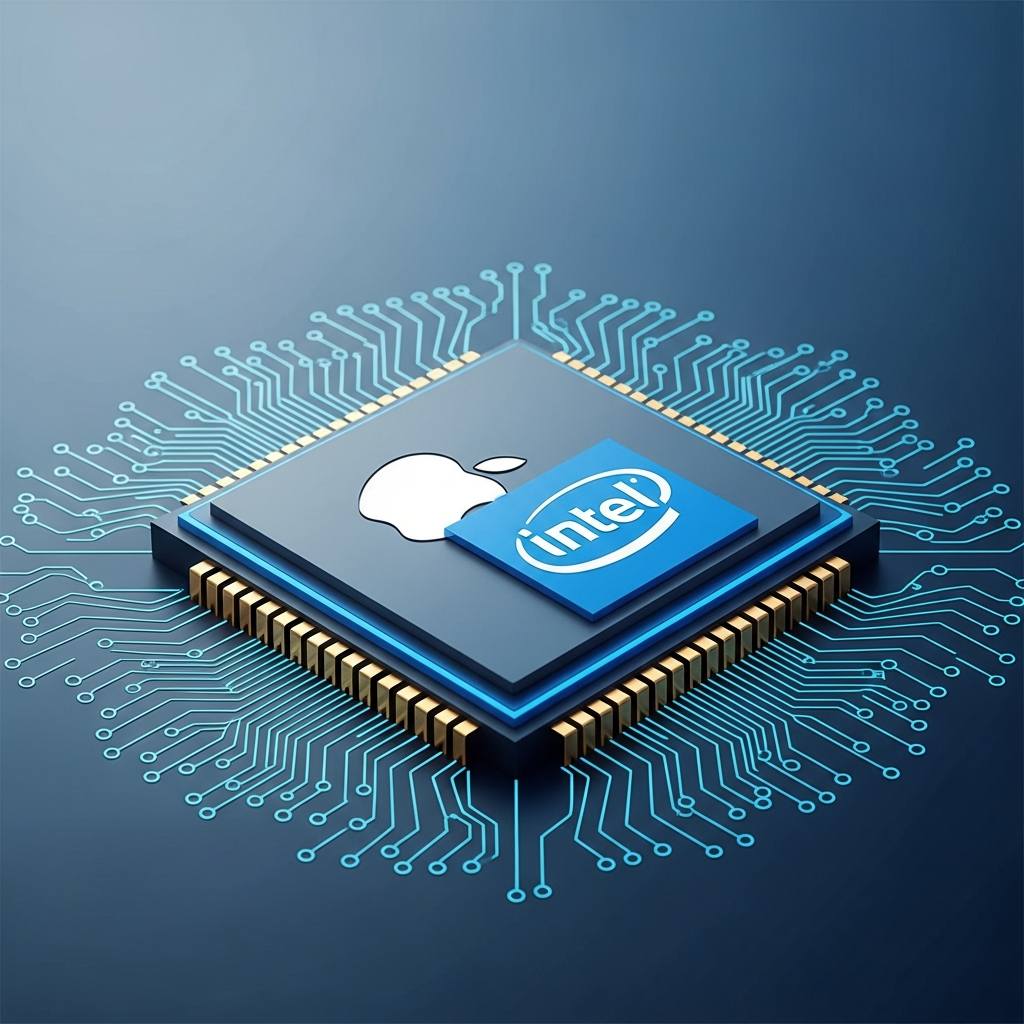 intel