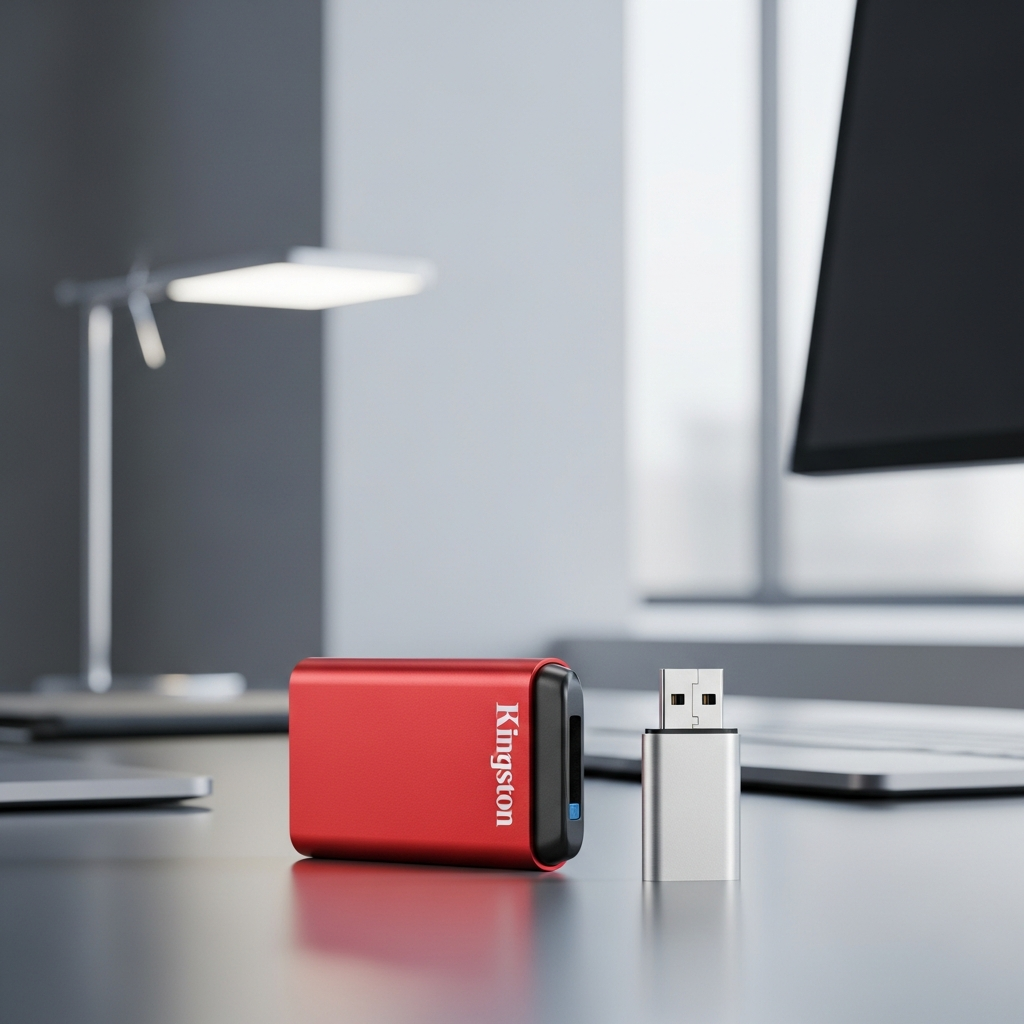 Kingston