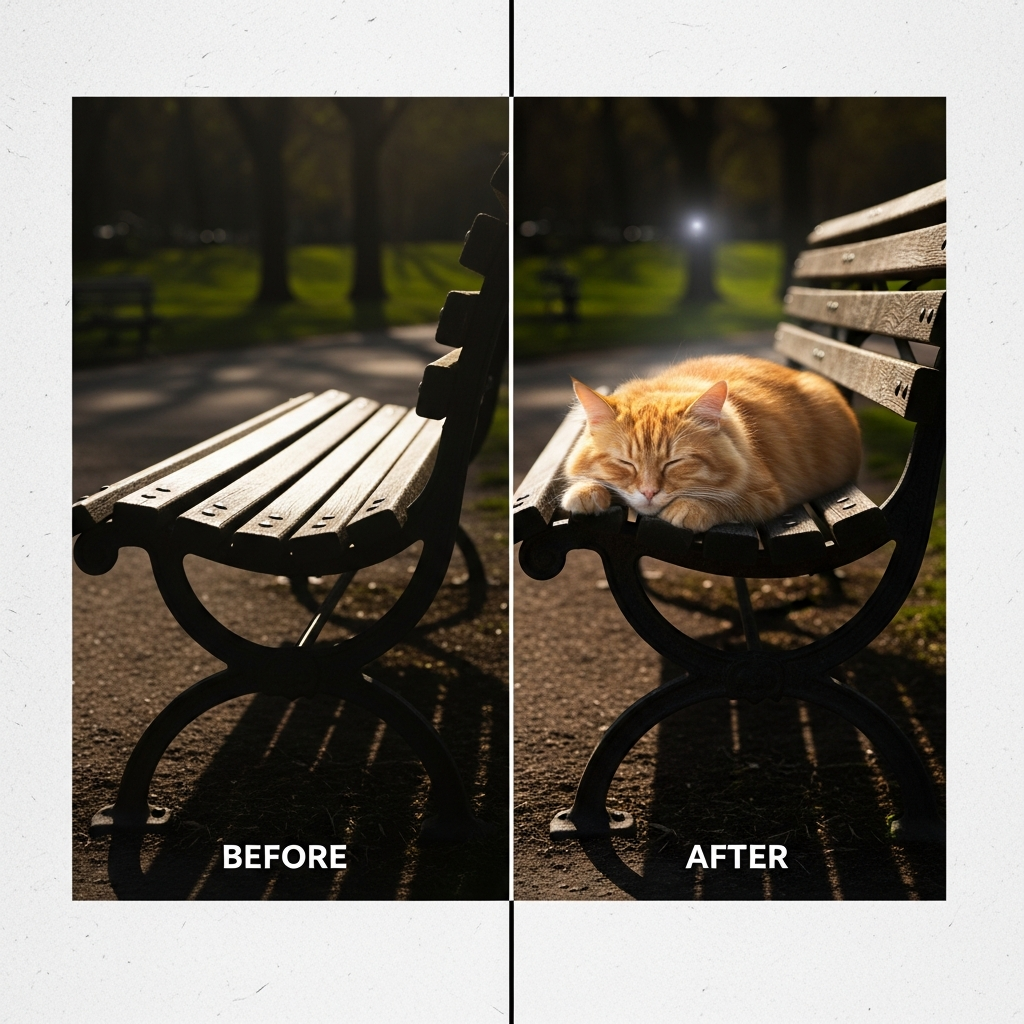 BEFORE

AFTER