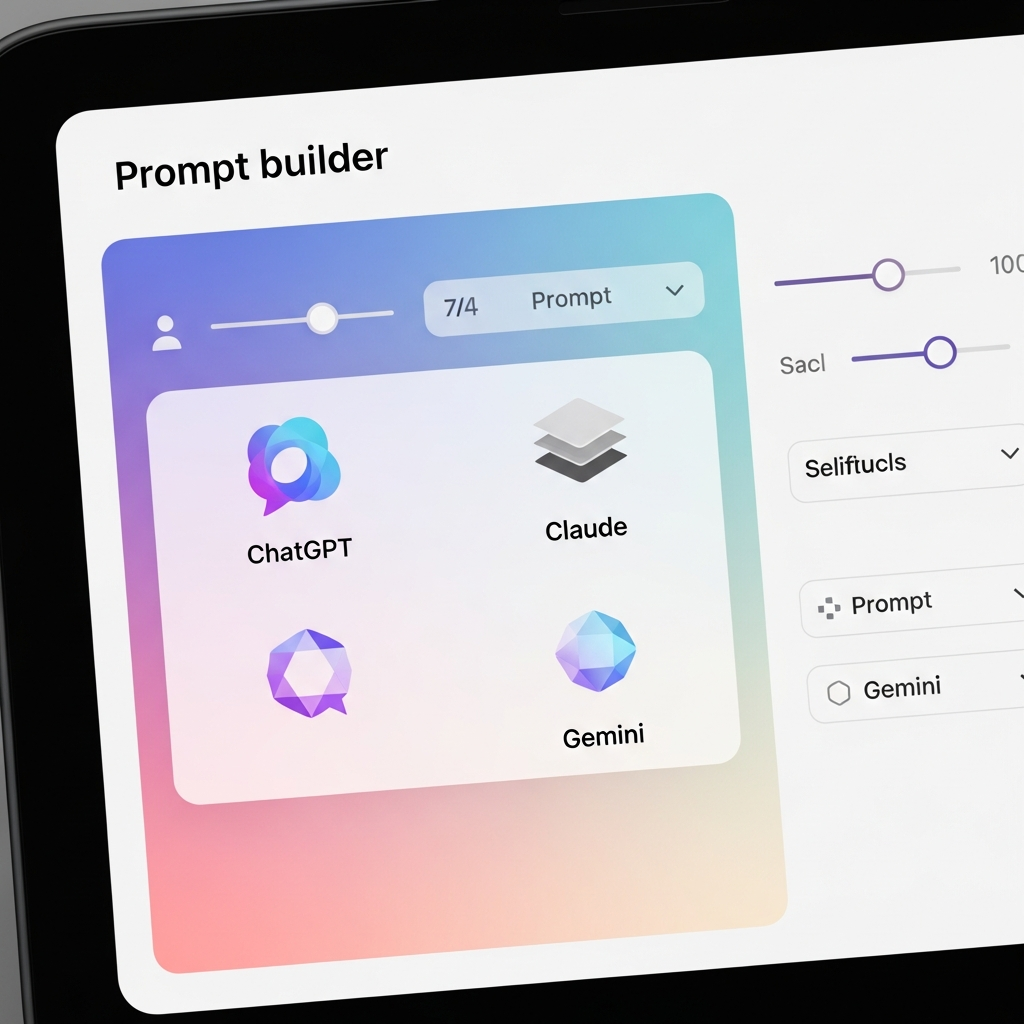 Prompt builder

7/4 Prompt

ChatGPT

Claude

Gemini

100

Sacl

Seliftucls

Prompt

Gemini