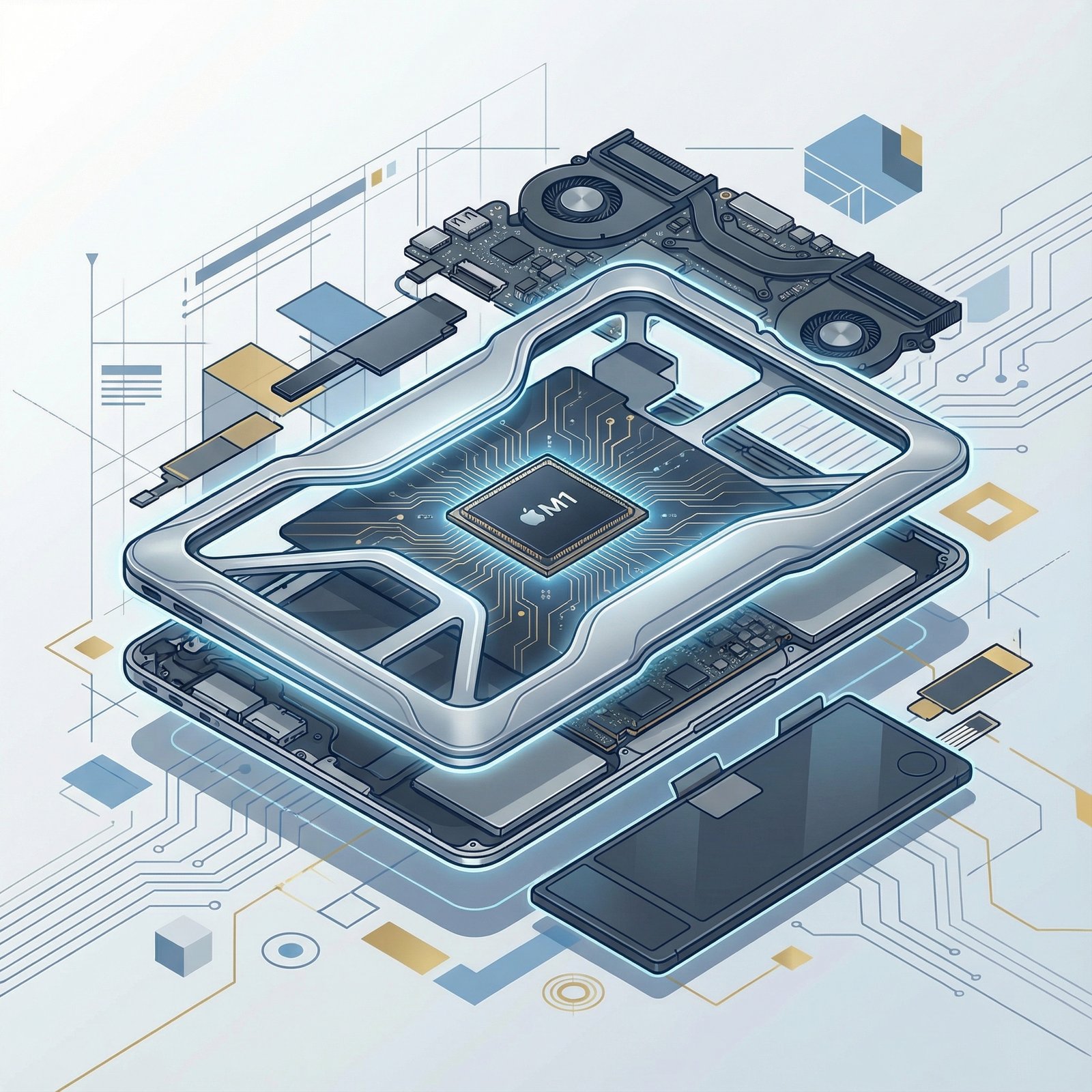 M1