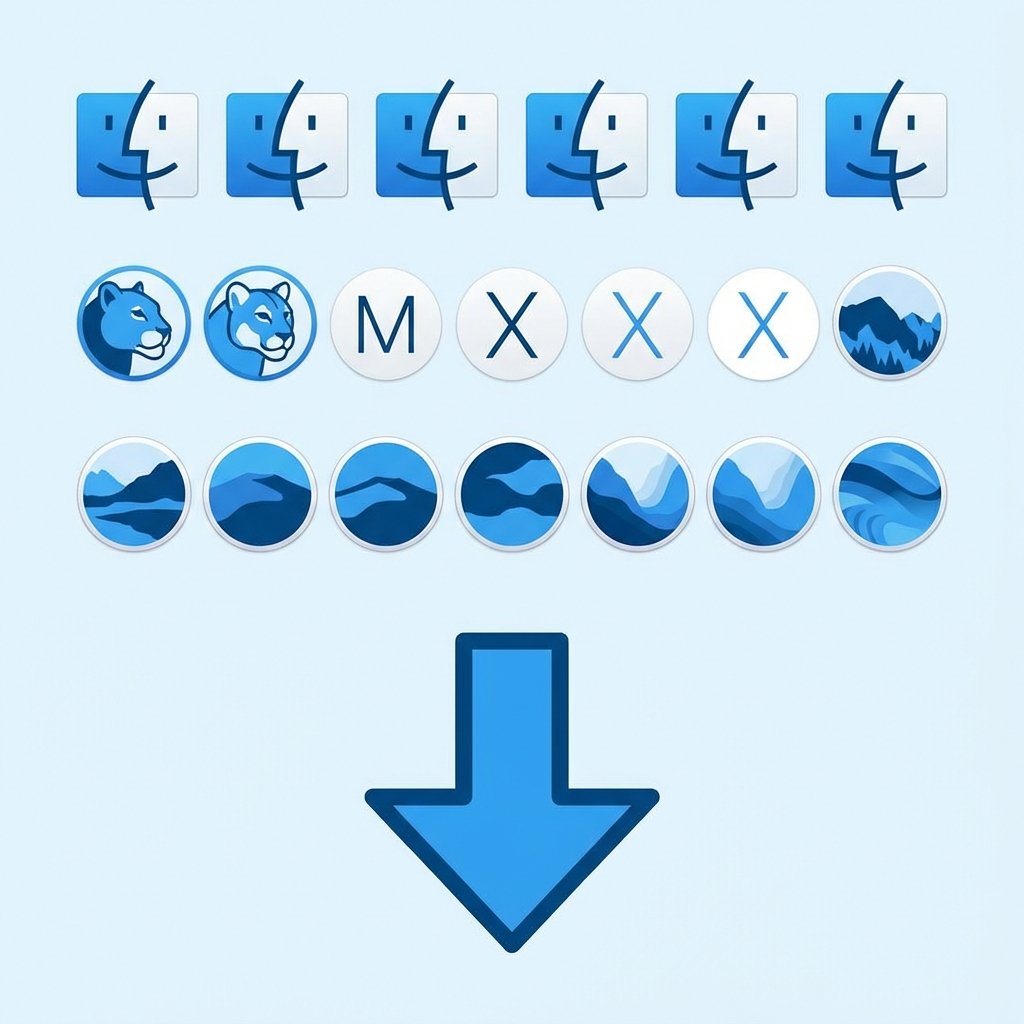 M X X X