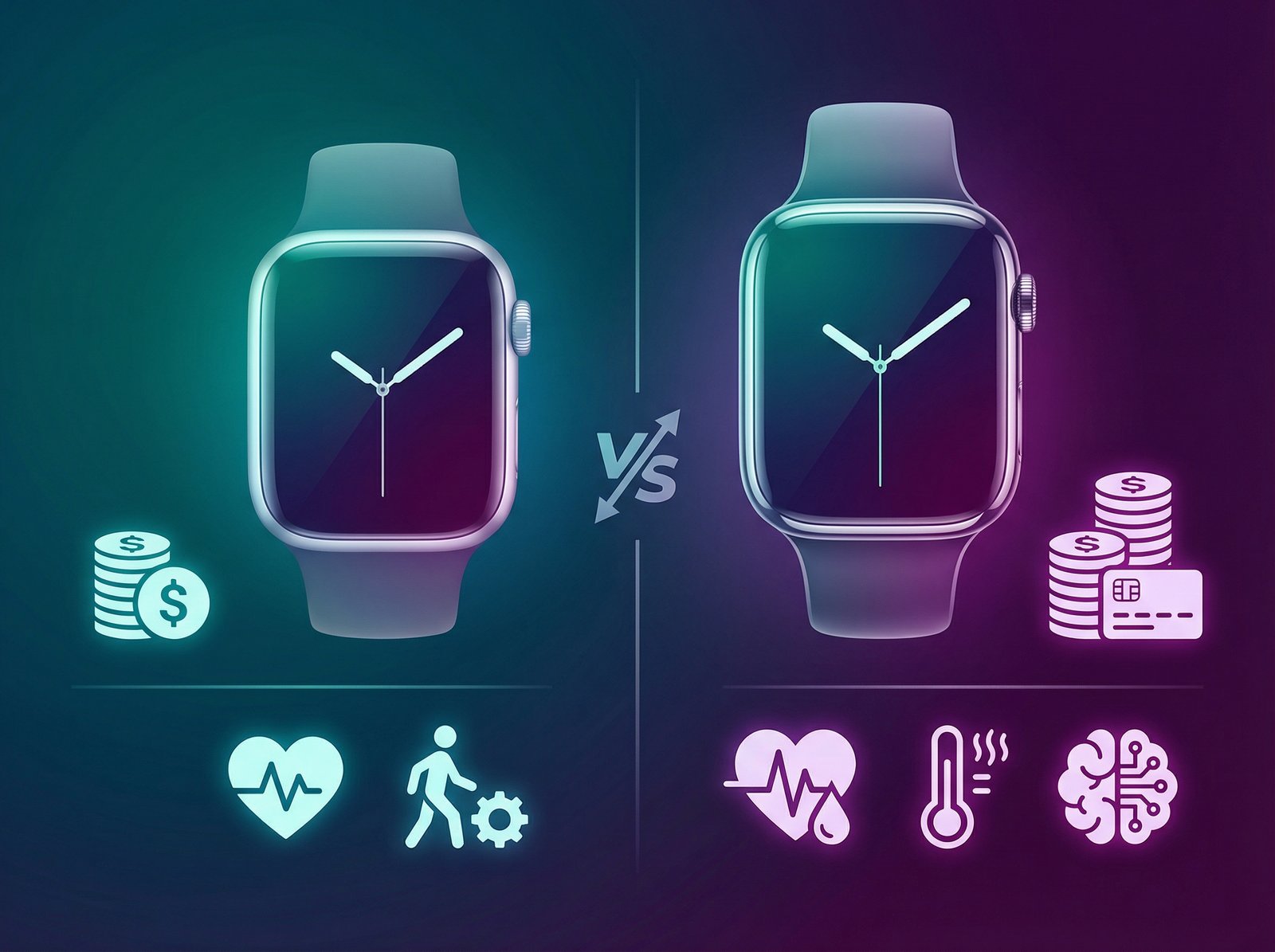 VS